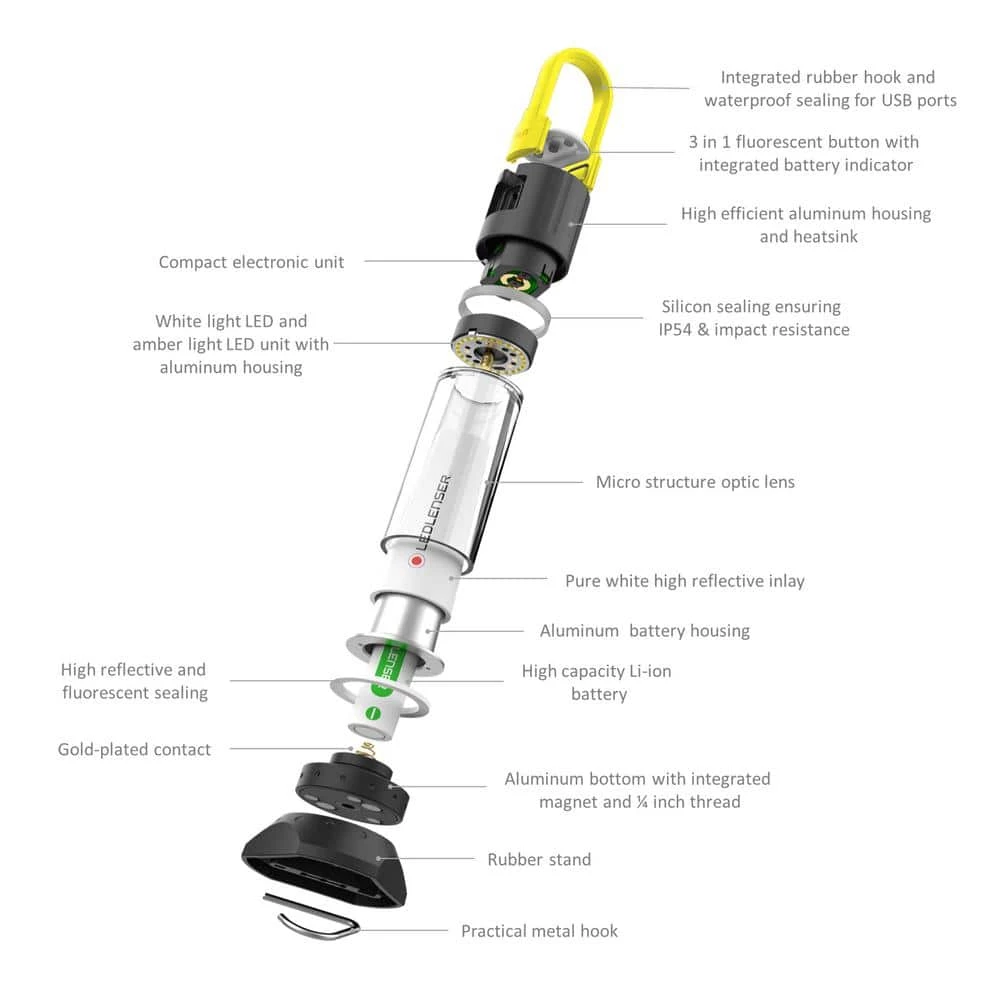 Integrated rubber hook and waterproof sealing for USB ports

3 in 1 fluorescent button with integrated battery indicator

High efficient aluminum housing and heatsink

Compact electronic unit

Silicon sealing ensuring IP54 & impact resistance

White light LED and amber light LED unit with aluminum housing

Micro structure optic lens

LEDLENSER

Pure white high reflective inlay

Aluminum battery housing

High reflective and fluorescent sealing

High capacity Li-ion battery

Gold-plated contact

Aluminum bottom with integrated magnet and ¼ inch thread

Rubber stand

Practical metal hook